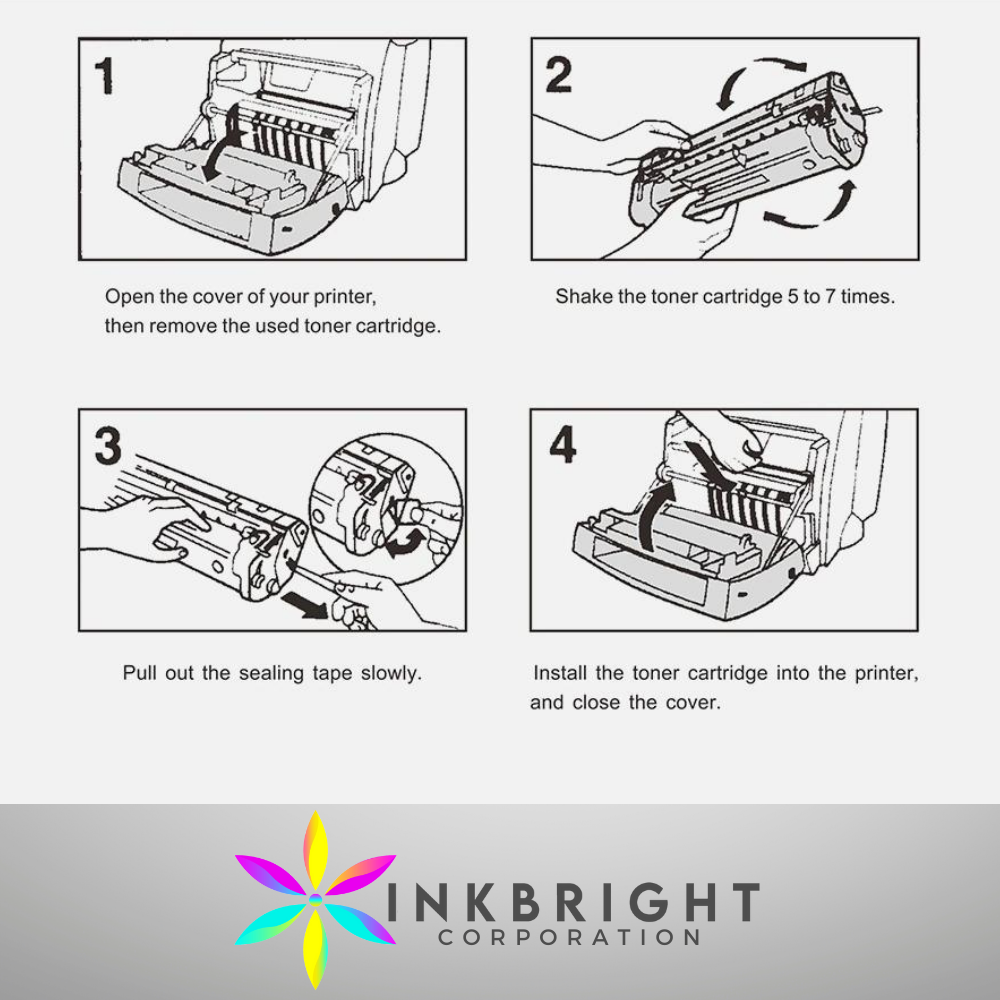 1

Open the cover of your printer, then remove the used toner cartridge.

2

Shake the toner cartridge 5 to 7 times.

3

Pull out the sealing tape slowly.

4

Install the toner cartridge into the printer, and close the cover.

INKBRIGHT
CORPORATION