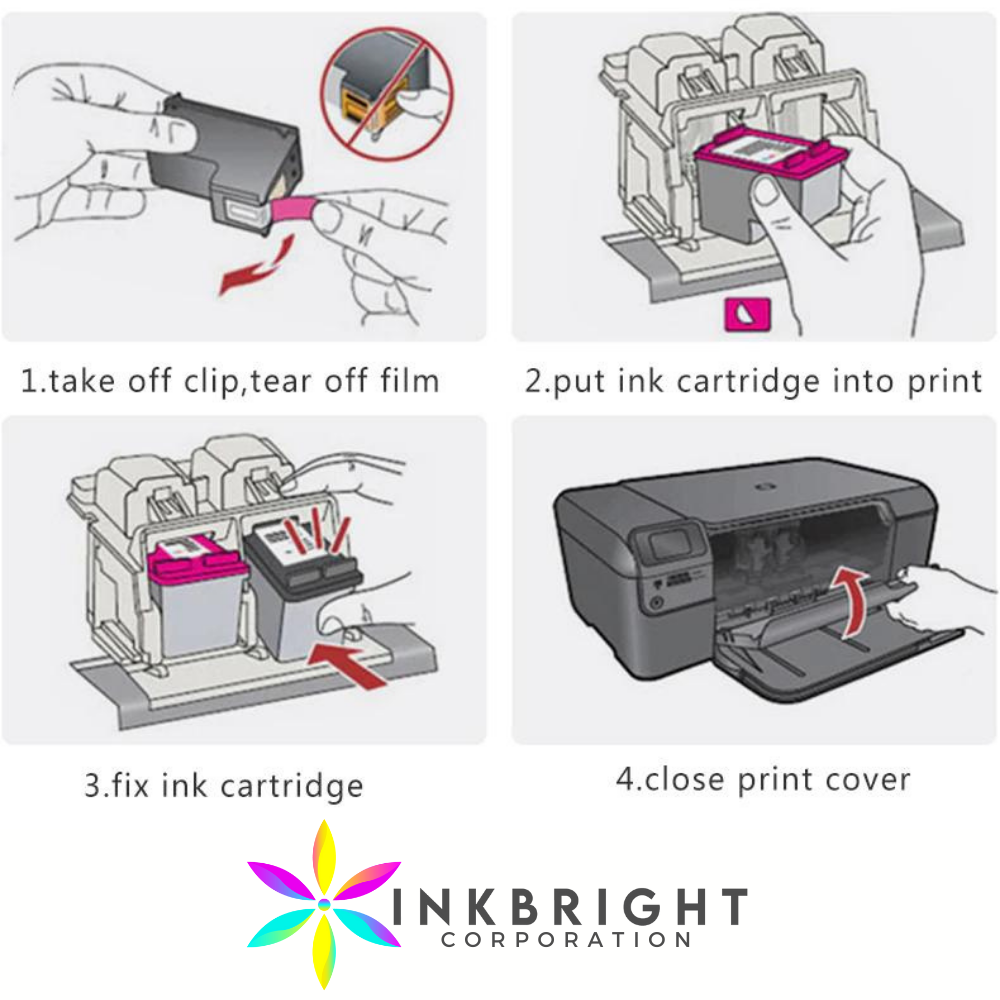 1.take off clip,tear off film

2.put ink cartridge into print

3.fix ink cartridge

4.close print cover

INKBRIGHT
CORPORATION